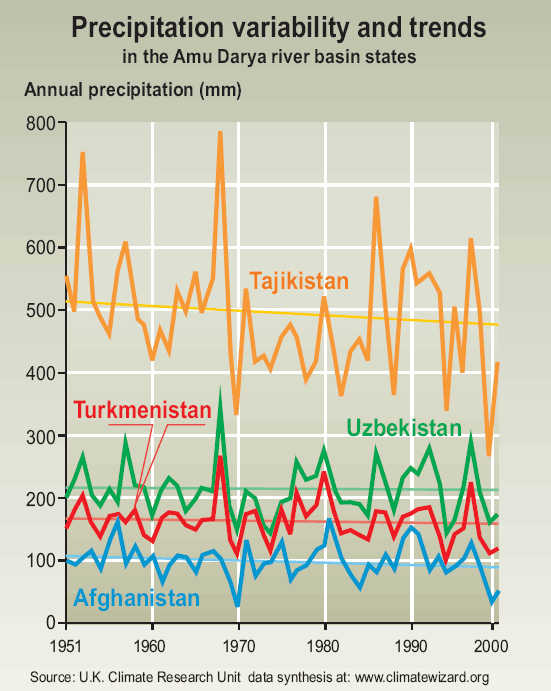 Precipitation variability and trends
in the Amu Darya river basin states

Annual precipitation (mm)

800
700
600
500
400
300
200
100
0

Tajikistan
Turkmenistan
Uzbekistan
Afghanistan

1951
1960
1970
1980
1990
2000

Source: U.K. Climate Research Unit data synthesis at: www.climatewizard.org