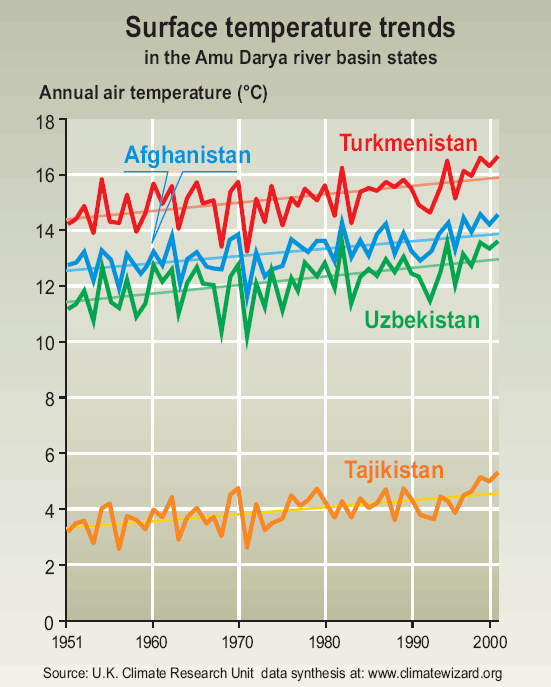 Surface temperature trends
in the Amu Darya river basin states

Annual air temperature (°C)

18
16
14
12
10
8
6
4
2
0

Afghanistan
Turkmenistan
Uzbekistan
Tajikistan

1951
1960
1970
1980
1990
2000

Source: U.K. Climate Research Unit data synthesis at: www.climatewizard.org