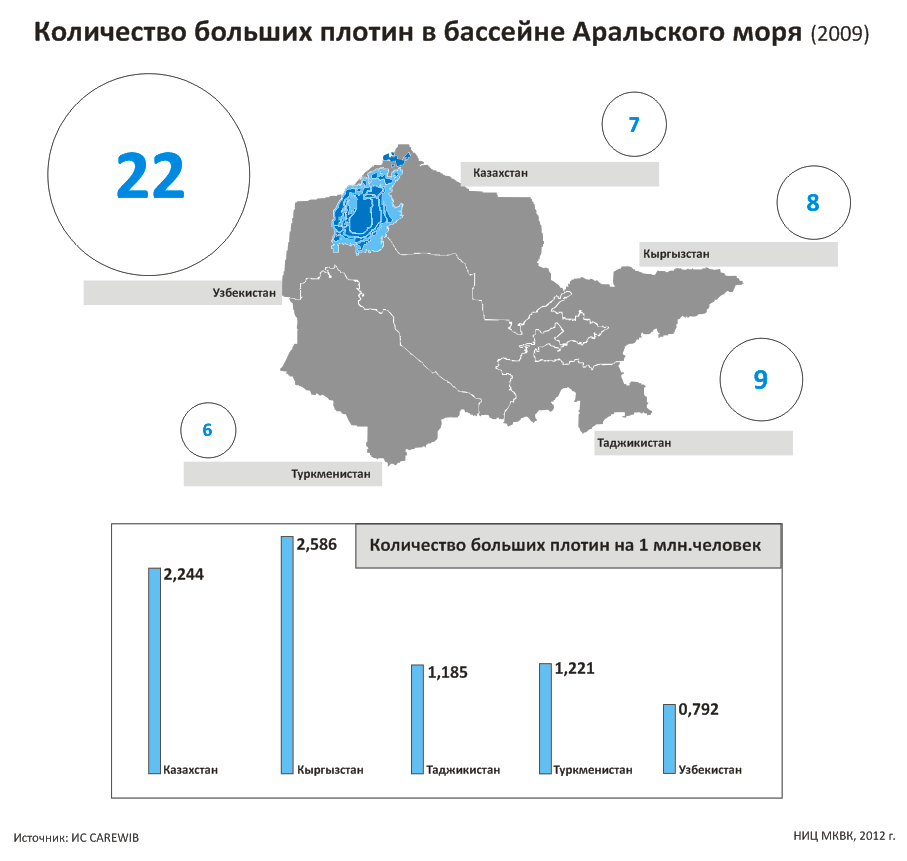 Количество больших плотин в бассейне Аральского моря (2009)

22

Узбекистан

7

Казахстан

8

Кыргызстан

9

Таджикистан

6

Туркменистан

Количество больших плотин на 1 млн.человек

2,244
Казахстан

2,586
Кыргызстан

1,185
Таджикистан

1,221
Туркменистан

0,792
Узбекистан

Источник: ИС CAREWIB

НИЦ МКВК, 2012 г.